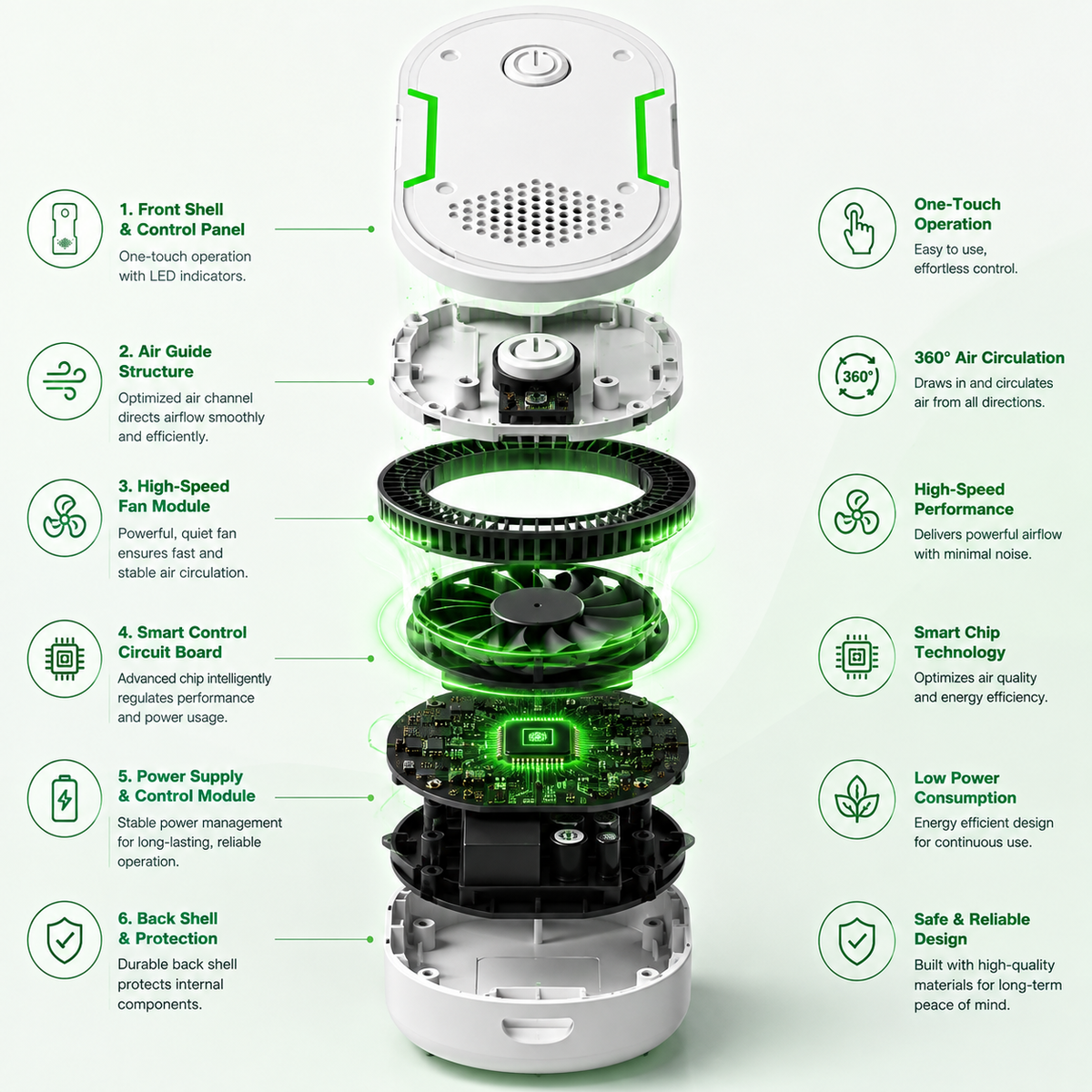 1. Front Shell & Control Panel

One-touch operation with LED indicators.

2. Air Guide Structure

Optimized air channel directs airflow smoothly and efficiently.

3. High-Speed Fan Module

Powerful, quiet fan ensures fast and stable air circulation.

4. Smart Control Circuit Board

Advanced chip intelligently regulates performance and power usage.

5. Power Supply & Control Module

Stable power management for long-lasting, reliable operation.

6. Back Shell & Protection

Durable back shell protects internal components.

One-Touch Operation

Easy to use, effortless control.

360°

360° Air Circulation

Draws in and circulates air from all directions.

High-Speed Performance

Delivers powerful airflow with minimal noise.

Smart Chip Technology

Optimizes air quality and energy efficiency.

Low Power Consumption

Energy efficient design for continuous use.

Safe & Reliable Design

Built with high-quality materials for long-term peace of mind.